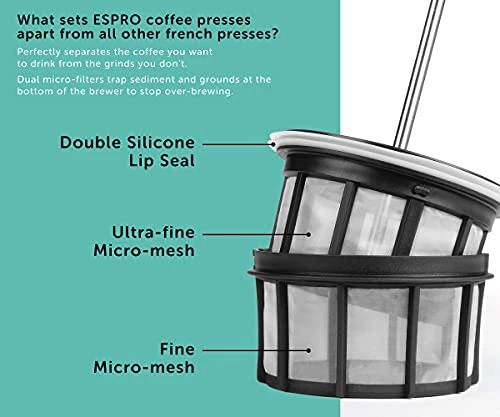 What sets ESPRO coffee presses apart from all other french presses?

Perfectly separates the coffee you want to drink from the grinds you don't.

Dual micro-filters trap sediment and grounds at the bottom of the brewer to stop over-brewing.

Double Silicone Lip Seal

Ultra-fine Micro-mesh

Fine Micro-mesh