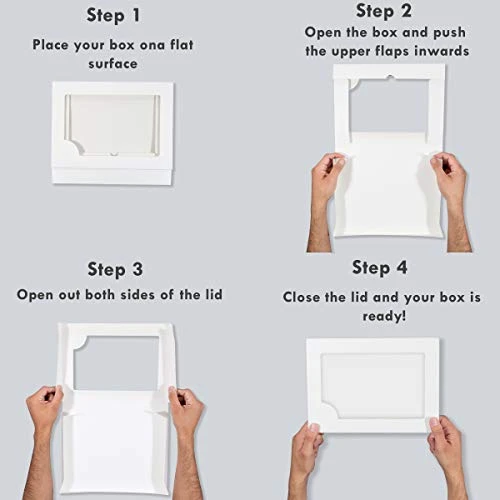 Step 1

Place your box ona flat surface

Step 2

Open the box and push the upper flaps inwards

Step 3

Open out both sides of the lid

Step 4

Close the lid and your box is ready!