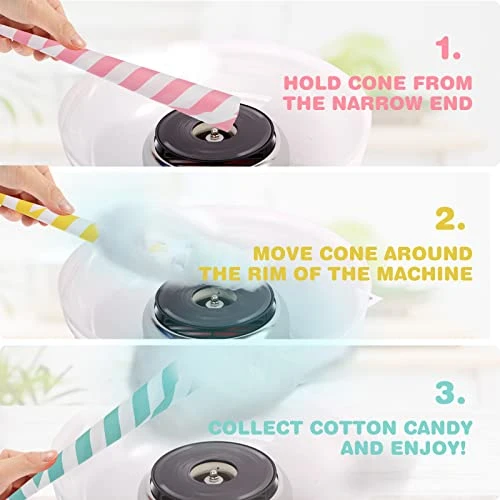 1.
HOLD CONE FROM THE NARROW END

2.
MOVE CONE AROUND THE RIM OF THE MACHINE

3.
COLLECT COTTON CANDY AND ENJOY!