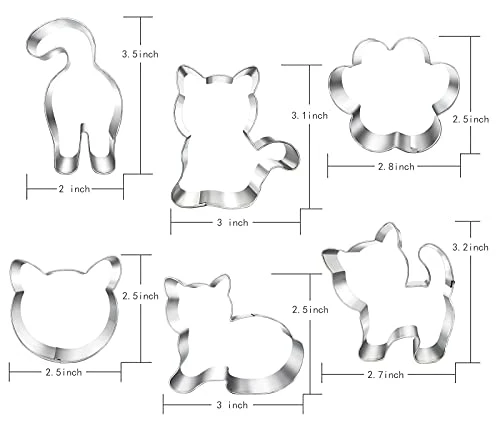 3.5inch

2 inch

3.1inch

3 inch

2.5inch

2.8inch

2.5inch

2.5inch

2.5inch

3 inch

3.2inch

2.7inch