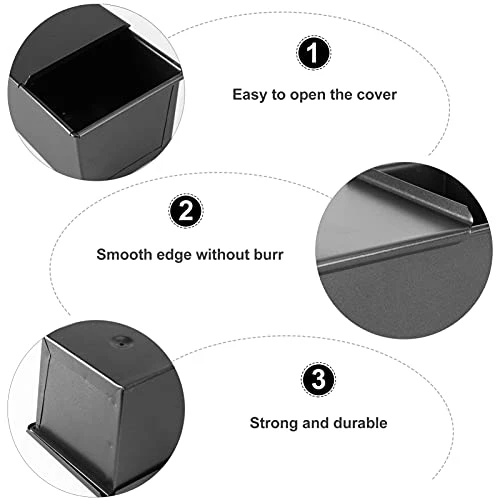 1

Easy to open the cover

2

Smooth edge without burr

3

Strong and durable