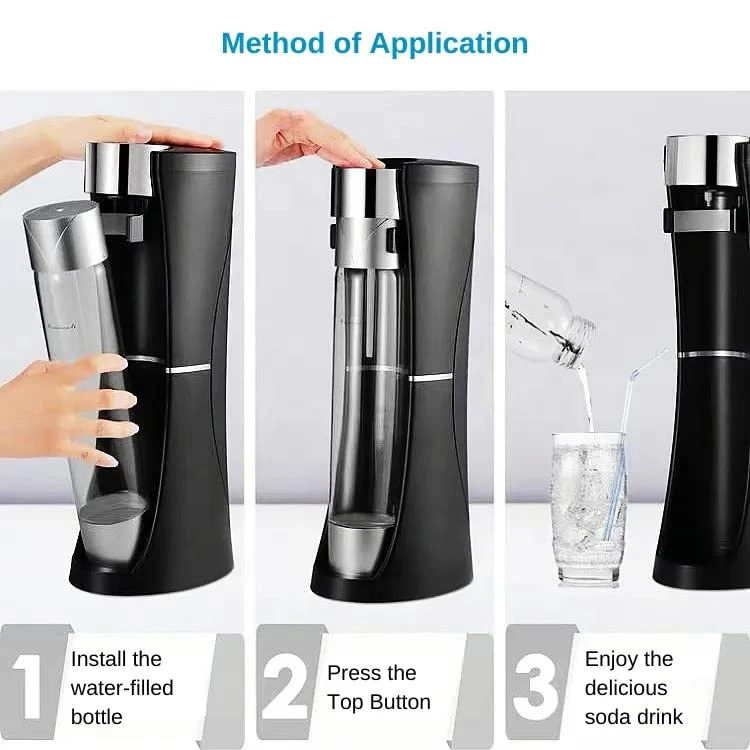 Method of Application

1 Install the water-filled bottle

2 Press the Top Button

3 Enjoy the delicious soda drink