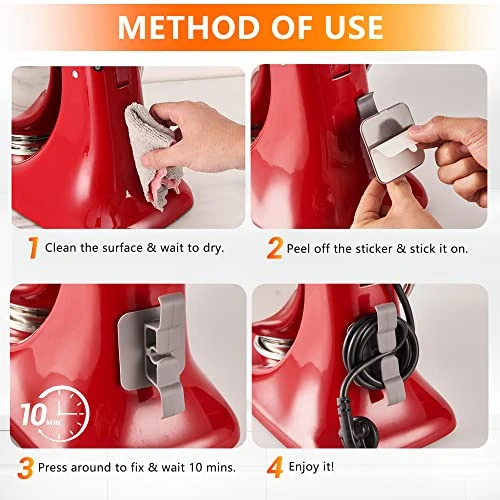 METHOD OF USE

1 Clean the surface & wait to dry.

2 Peel off the sticker & stick it on.

10 MIN

3 Press around to fix & wait 10 mins.

4 Enjoy it!