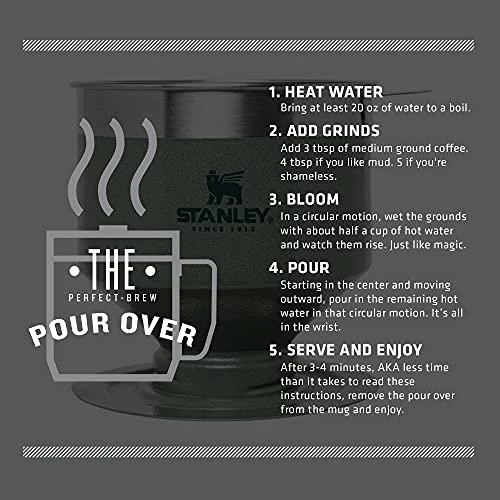 STANLEY
SINCE 1913

• THE •
PERFECT-BREW
POUR OVER

1. HEAT WATER
Bring at least 20 oz of water to a boil.

2. ADD GRINDS
Add 3 tbsp of medium ground coffee. 4 tbsp if you like mud. 5 if you're shameless.

3. BLOOM
In a circular motion, wet the grounds with about half a cup of hot water and watch them rise. Just like magic.

4. POUR
Starting in the center and moving outward, pour in the remaining hot water in that circular motion. It's all in the wrist.

5. SERVE AND ENJOY
After 3-4 minutes, AKA less time than it takes to read these instructions, remove the pour over from the mug and enjoy.