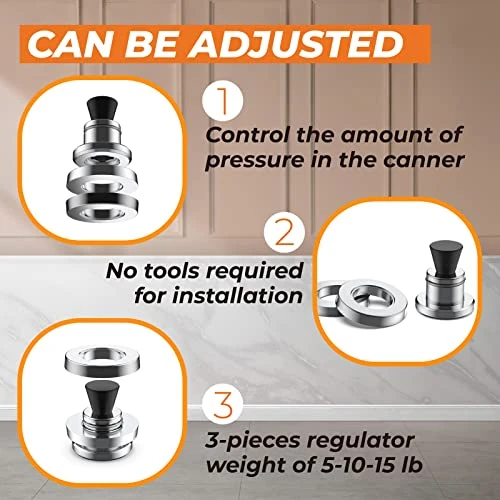 CAN BE ADJUSTED

1

Control the amount of pressure in the canner

2

No tools required for installation

3

3-pieces regulator weight of 5-10-15 lb