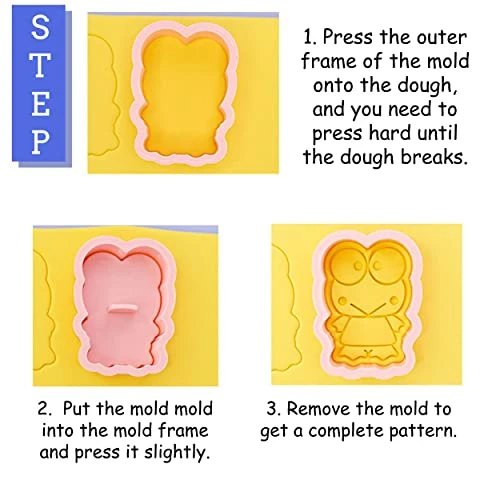 STEP

1. Press the outer frame of the mold onto the dough, and you need to press hard until the dough breaks.

2. Put the mold mold into the mold frame and press it slightly.

3. Remove the mold to get a complete pattern.