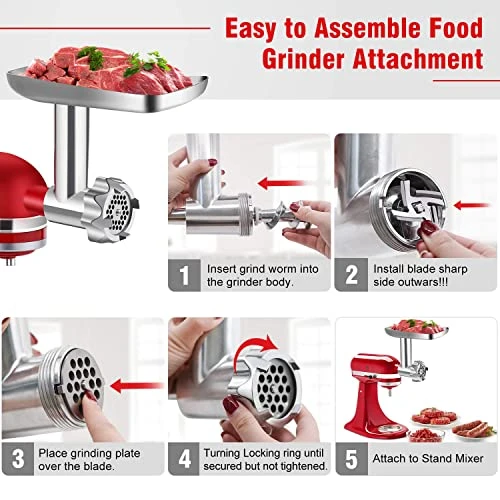 Easy to Assemble Food Grinder Attachment

1 Insert grind worm into the grinder body.

2 Install blade sharp side outwars!!!

3 Place grinding plate over the blade.

4 Turning Locking ring until secured but not tightened.

5 Attach to Stand Mixer