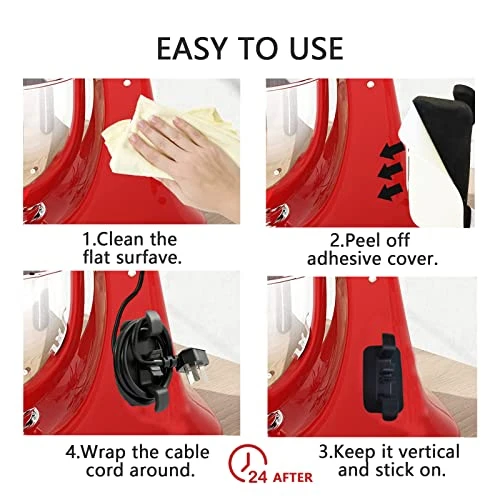 EASY TO USE

1.Clean the flat surfave.

2.Peel off adhesive cover.

4.Wrap the cable cord around.

24 AFTER

3.Keep it vertical and stick on.