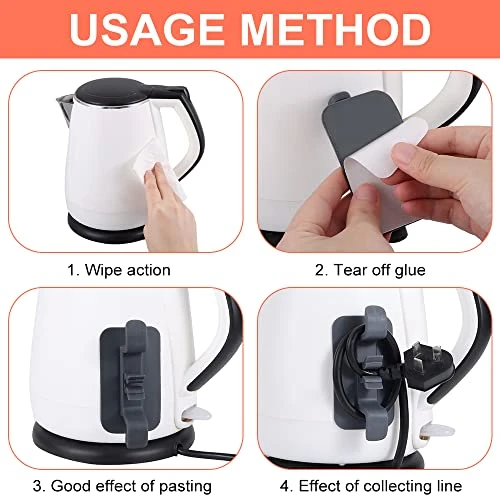 USAGE METHOD

1. Wipe action

2. Tear off glue

3. Good effect of pasting

4. Effect of collecting line