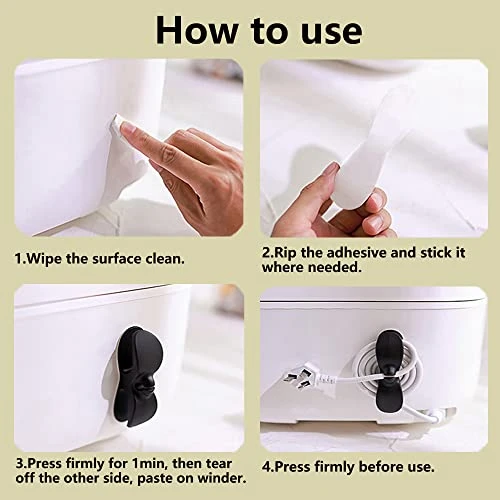 How to use

1.Wipe the surface clean.

2.Rip the adhesive and stick it where needed.

3.Press firmly for 1min, then tear off the other side, paste on winder.

4.Press firmly before use.