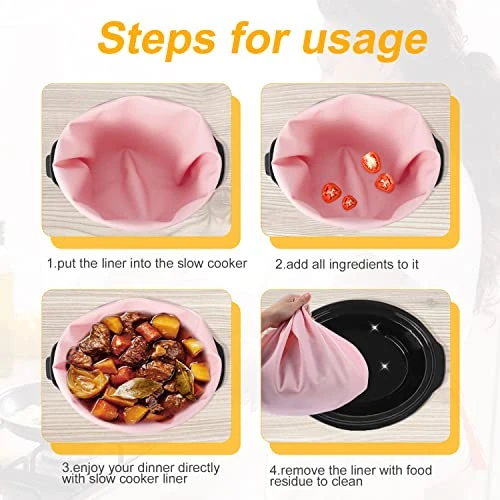 Steps for usage

1.put the liner into the slow cooker

2.add all ingredients to it

3.enjoy your dinner directly with slow cooker liner

4.remove the liner with food residue to clean