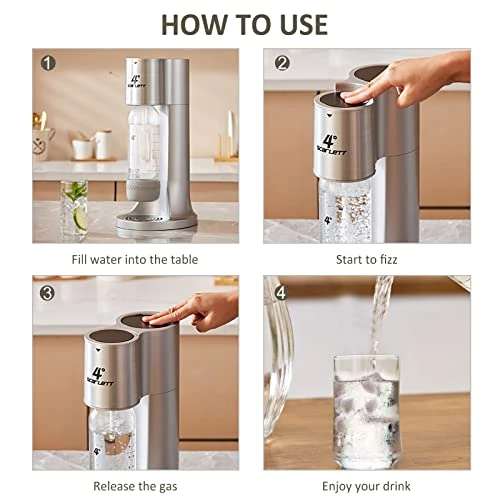 HOW TO USE

1

4°
scarlett

Fill water into the table

2

4°
scarlett

4°

Start to fizz

3

4°
scarlett

4°

Release the gas

4

Enjoy your drink