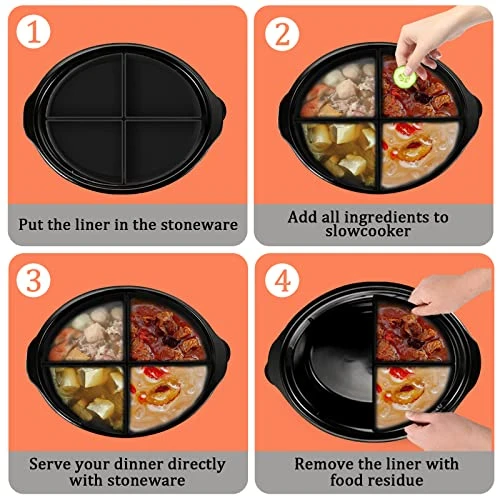 1

Put the liner in the stoneware

2

Add all ingredients to slowcooker

3

Serve your dinner directly with stoneware

4

Remove the liner with food residue