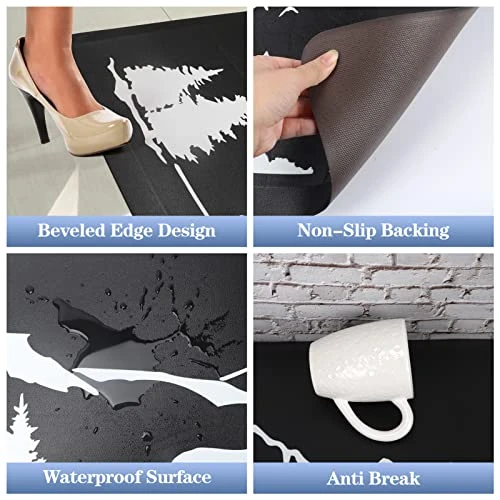 Beveled Edge Design

Non-Slip Backing

Waterproof Surface

Anti Break