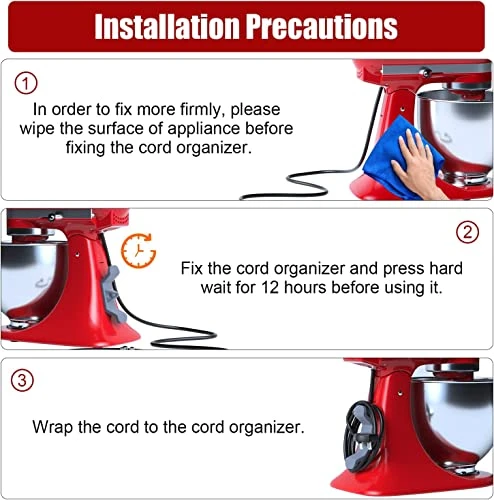 Installation Precautions

①

In order to fix more firmly, please wipe the surface of appliance before fixing the cord organizer.

②

Fix the cord organizer and press hard wait for 12 hours before using it.

③

Wrap the cord to the cord organizer.