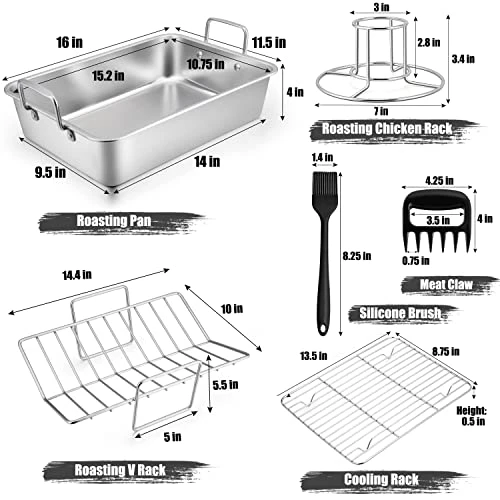 16 in
11.5 in
15.2 in
10.75 in
4 in
9.5 in
14 in
Roasting Pan

3 in
2.8 in
3.4 in
7 in
Roasting Chicken Rack

1.4 in
8.25 in
Silicone Brush

4.25 in
3.5 in
4 in
0.75 in
Meat Claw

14.4 in
10 in
5.5 in
5 in
Roasting V Rack

13.5 in
8.75 in
Height: 0.5 in
Cooling Rack