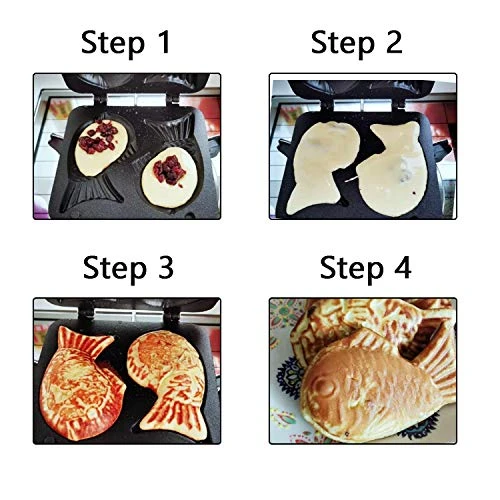 Step 1

Step 2

Step 3

Step 4