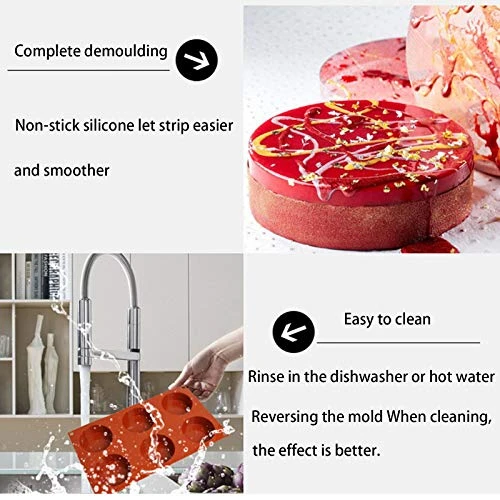 Complete demoulding

Non-stick silicone let strip easier and smoother

Easy to clean

Rinse in the dishwasher or hot water

Reversing the mold When cleaning, the effect is better.